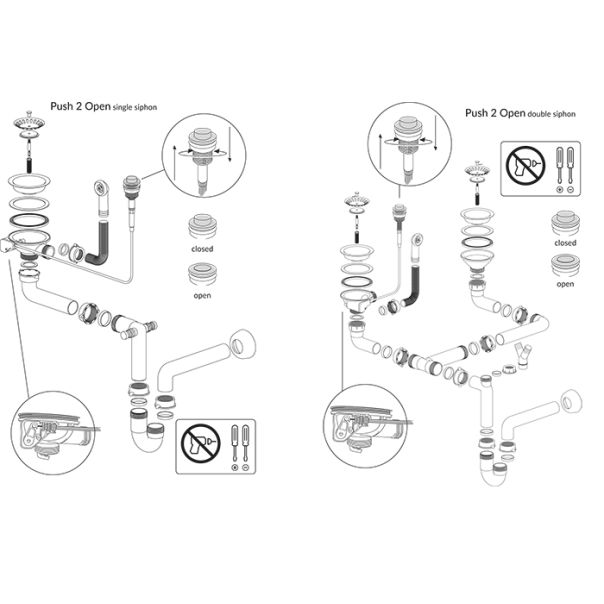 Push 2 Open single siphon

closed

open

Push 2 Open double siphon

closed

open