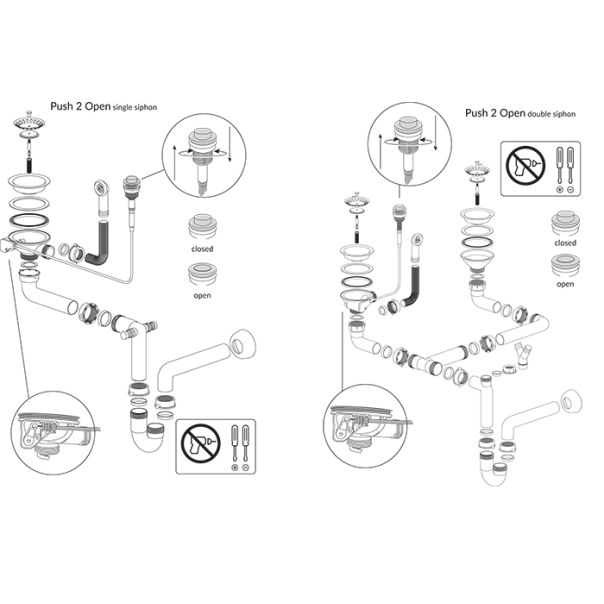 Push 2 Open single siphon

closed

open

Push 2 Open double siphon

closed

open