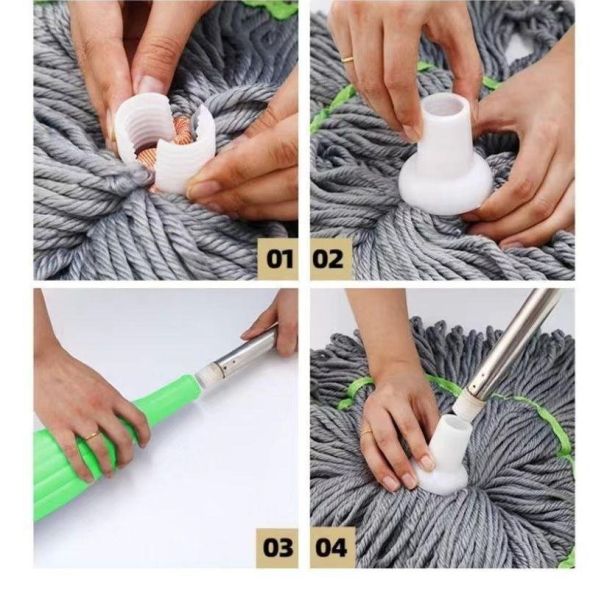 01

02

03

04