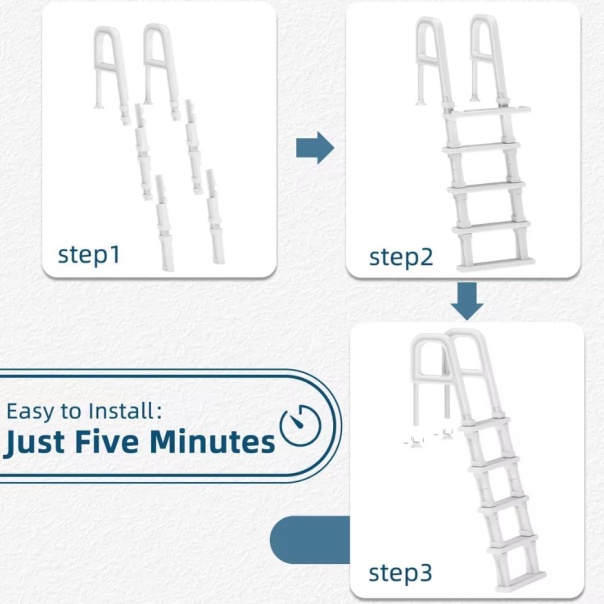 step1

step2

Easy to Install:
Just Five Minutes

step3