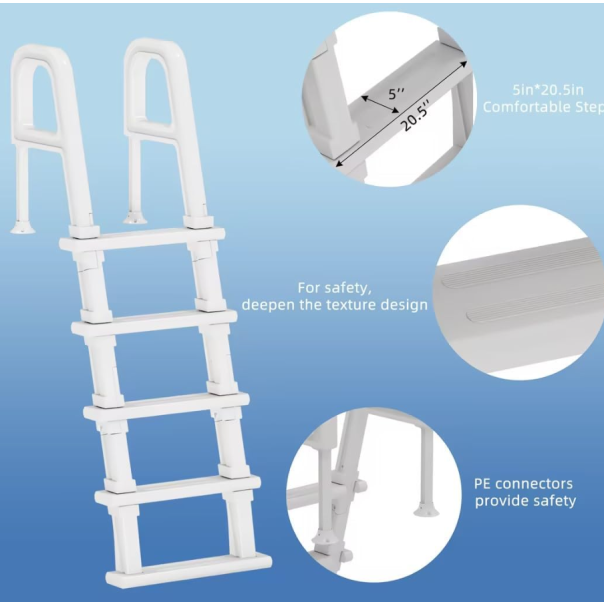 5''
20.5''

5in*20.5in
Comfortable Step

For safety,
deepen the texture design

PE connectors
provide safety