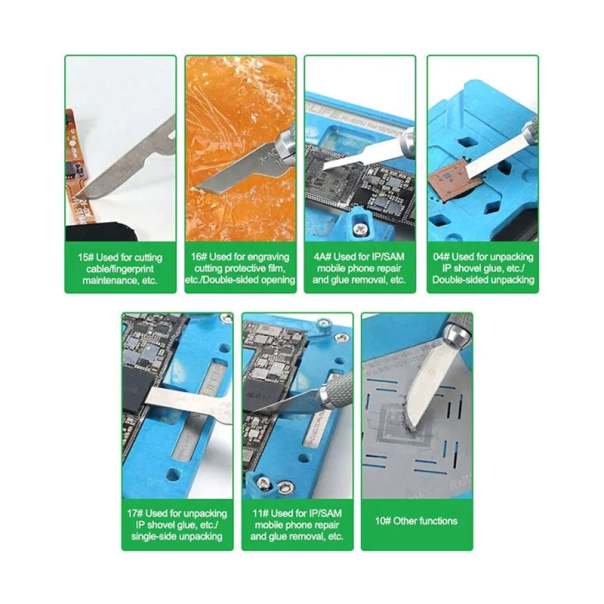 15# Used for cutting cable/fingerprint maintenance, etc.

16# Used for engraving cutting protective film, etc./Double-sided opening

4A# Used for IP/SAM mobile phone repair and glue removal, etc.

04# Used for unpacking IP shovel glue, etc./ Double-sided unpacking

17# Used for unpacking IP shovel glue, etc./ single-side unpacking

11# Used for IP/SAM mobile phone repair and glue removal, etc.

10# Other functions