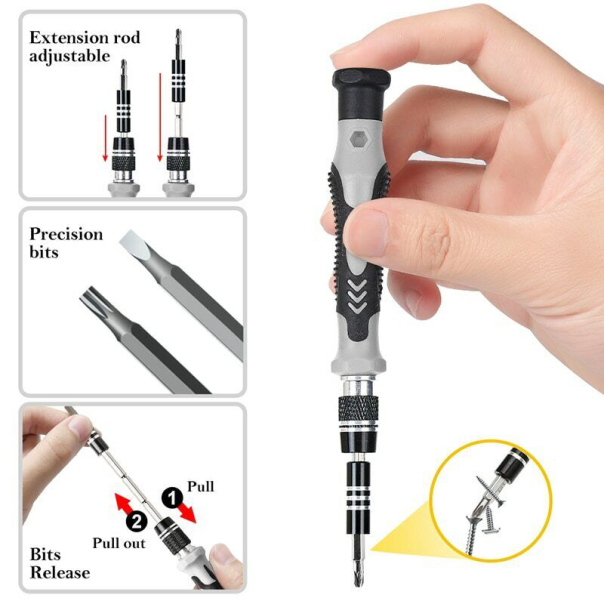 Extension rod adjustable

Precision bits

1 Pull

2 Pull out

Bits Release