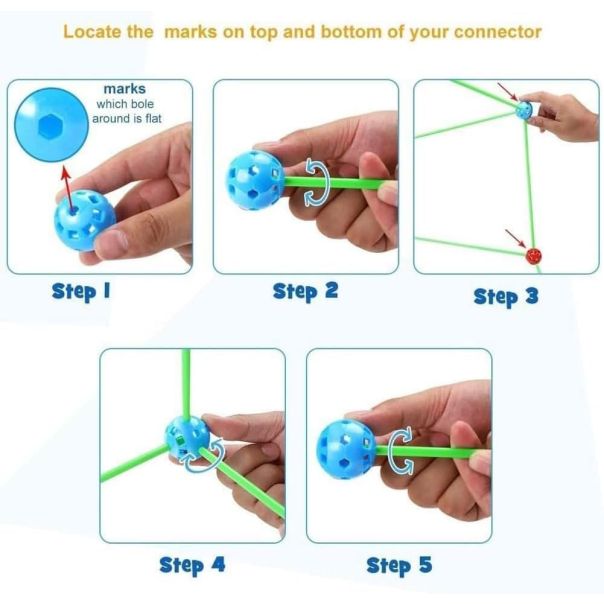 Locate the marks on top and bottom of your connector

marks
which bole around is flat

Step 1

Step 2

Step 3

Step 4

Step 5