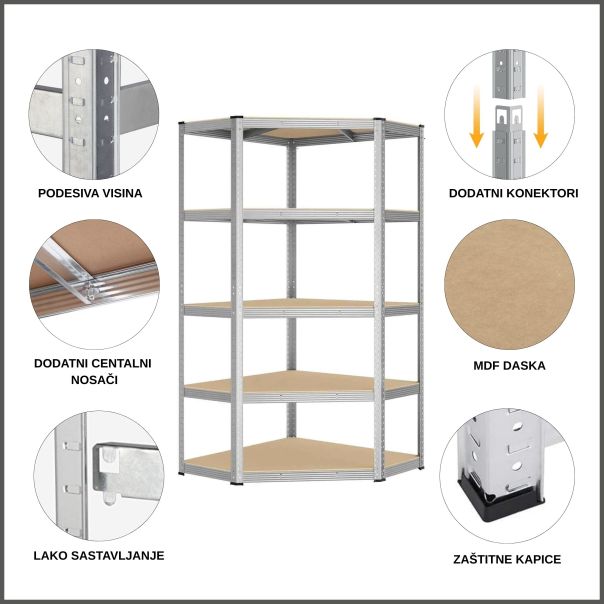 PODESIVA VISINA

DODATNI CENTALNI NOSAČI

LAKO SASTAVLJANJE

DODATNI KONEKTORI

MDF DASKA

ZAŠTITNE KAPICE