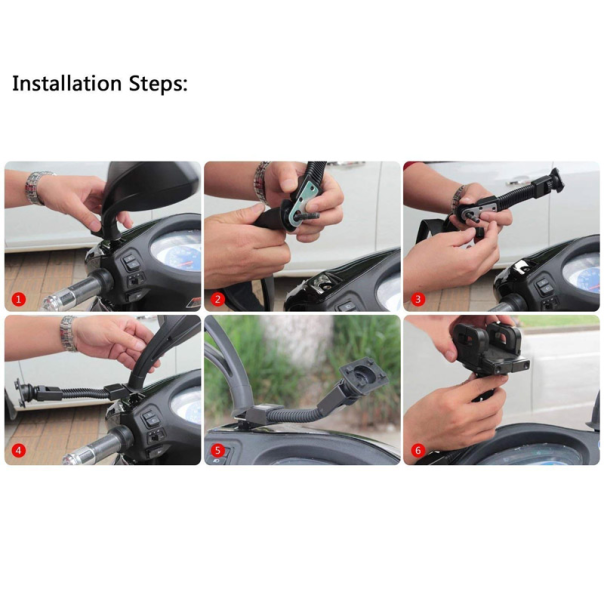 Installation Steps:

1

2

3

4

5

6