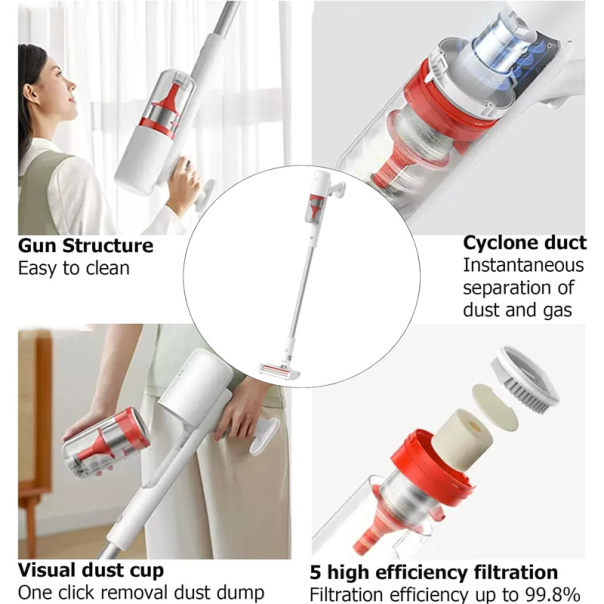 Gun Structure
Easy to clean

Cyclone duct
Instantaneous separation of dust and gas

Visual dust cup
One click removal dust dump

5 high efficiency filtration
Filtration efficiency up to 99.8%