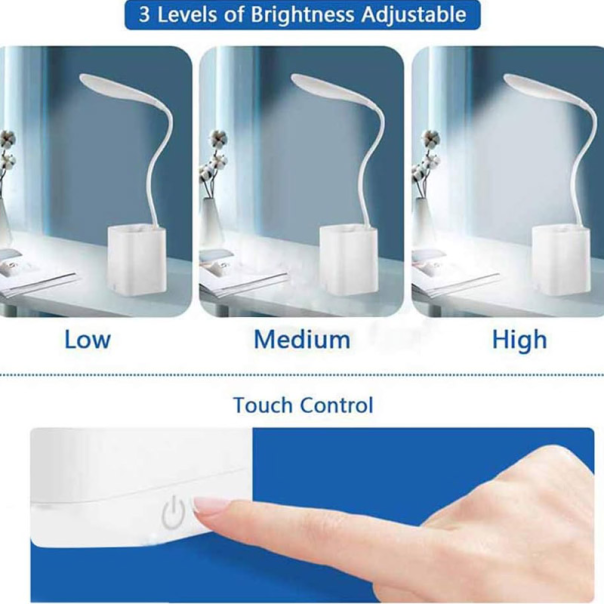 3 Levels of Brightness Adjustable

Low

Medium

High

Touch Control