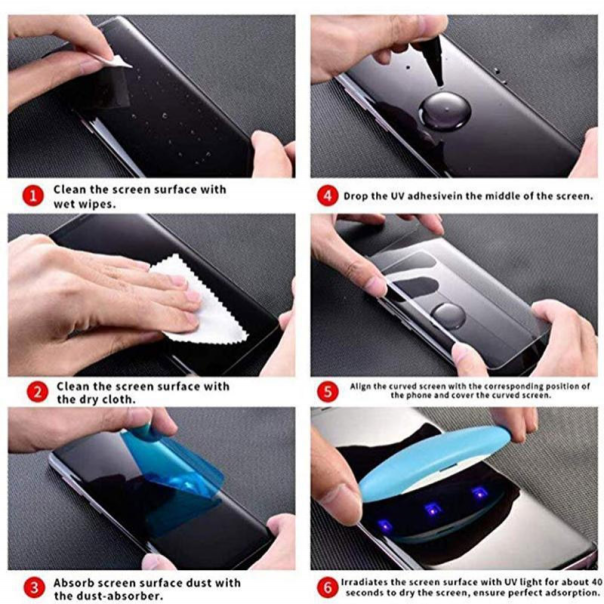 1 Clean the screen surface with wet wipes.

2 Clean the screen surface with the dry cloth.

3 Absorb screen surface dust with the dust-absorber.

4 Drop the UV adhesivein the middle of the screen.

5 Align the curved screen with the corresponding position of the phone and cover the curved screen.

6 Irradiates the screen surface with UV light for about 40 seconds to dry the screen, ensure perfect adsorption.