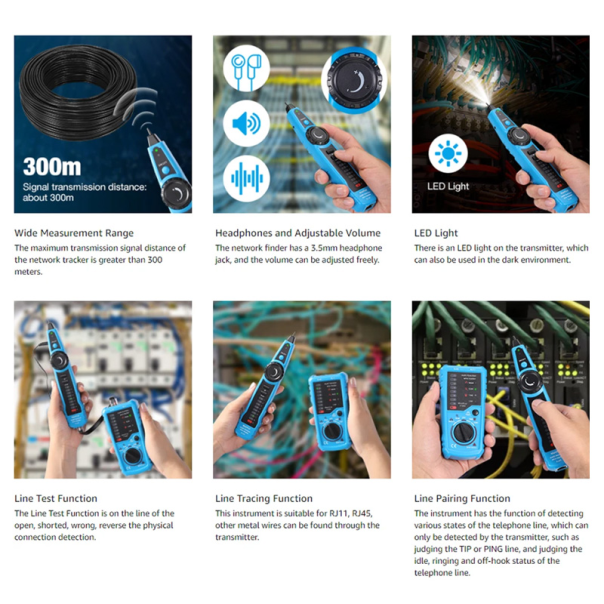 300m
Signal transmission distance: about 300m

Wide Measurement Range
The maximum transmission signal distance of the network tracker is greater than 300 meters.

Headphones and Adjustable Volume
The network finder has a 3.5mm headphone jack, and the volume can be adjusted freely.

LED Light

LED Light
There is an LED light on the transmitter, which can also be used in the dark environment.

Line Test Function
The Line Test Function is on the line of the open, shorted, wrong, reverse the physical connection detection.

Line Tracing Function
This instrument is suitable for RJ11, RJ45, other metal wires can be found through the transmitter.

Line Pairing Function
The instrument has the function of detecting various states of the telephone line, which can only be detected by the transmitter, such as judging the TIP or PING line, and judging the idle, ringing and off-hook status of the telephone line.