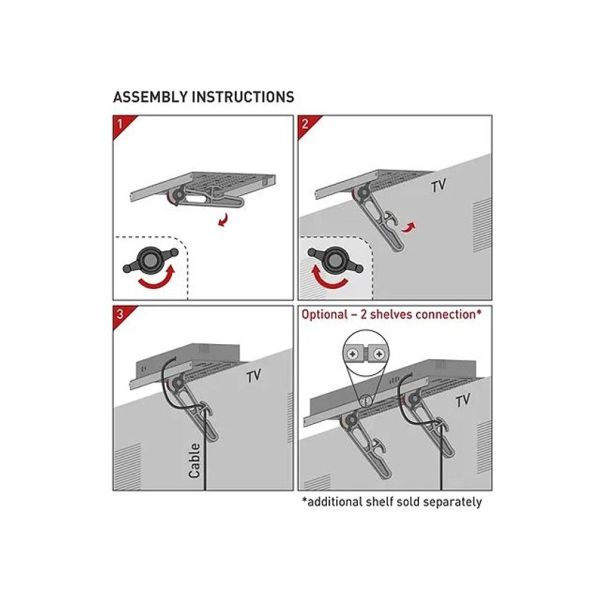 ASSEMBLY INSTRUCTIONS

1

2

TV

3

TV

Cable

Optional – 2 shelves connection*

TV

*additional shelf sold separately