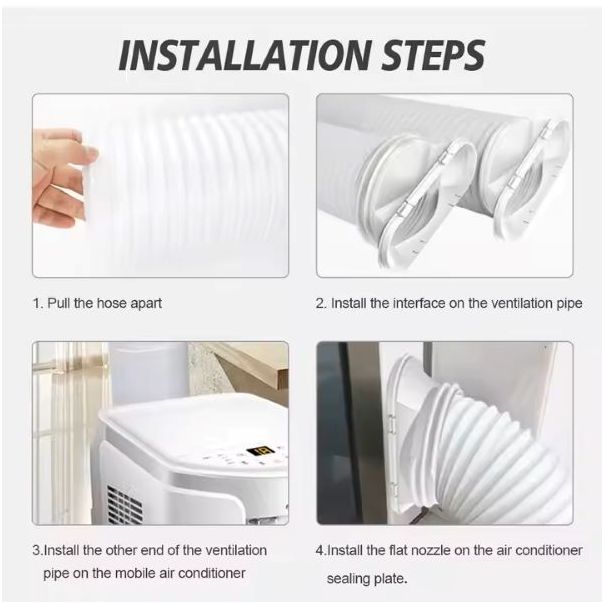 INSTALLATION STEPS

1. Pull the hose apart

2. Install the interface on the ventilation pipe

3.Install the other end of the ventilation pipe on the mobile air conditioner

4.Install the flat nozzle on the air conditioner sealing plate.