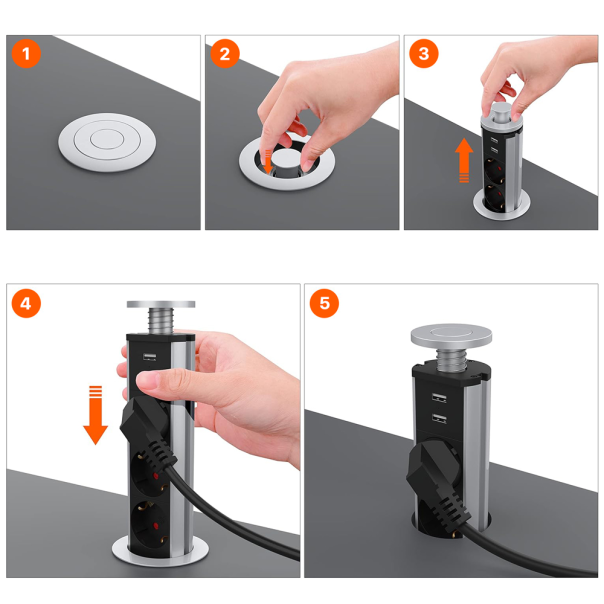 1

2

3

4

5