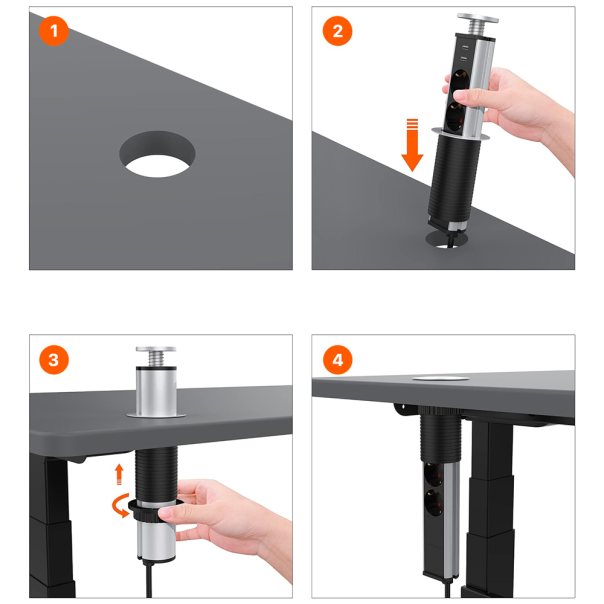 1

2

3

4