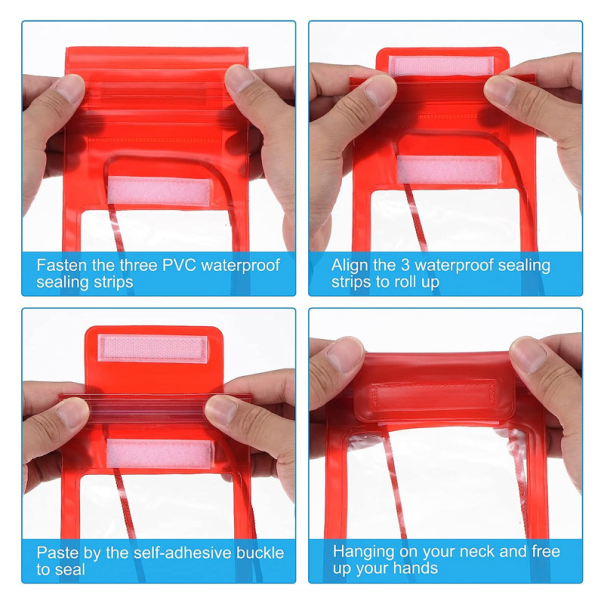 Fasten the three PVC waterproof sealing strips

Align the 3 waterproof sealing strips to roll up

Paste by the self-adhesive buckle to seal

Hanging on your neck and free up your hands