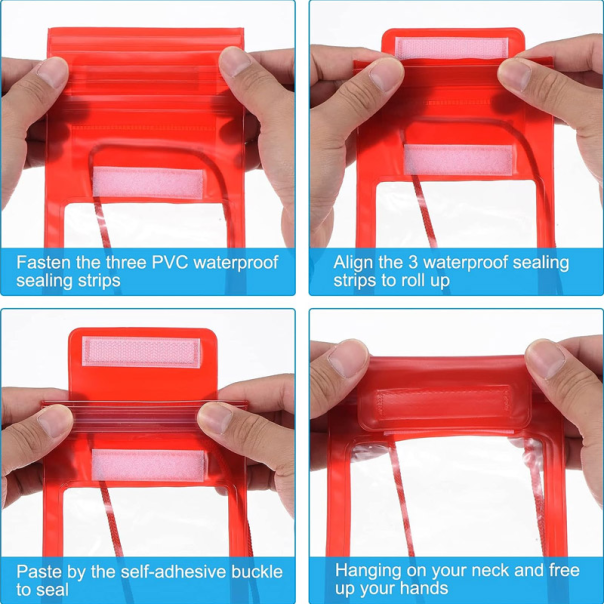 Fasten the three PVC waterproof sealing strips

Align the 3 waterproof sealing strips to roll up

Paste by the self-adhesive buckle to seal

Hanging on your neck and free up your hands