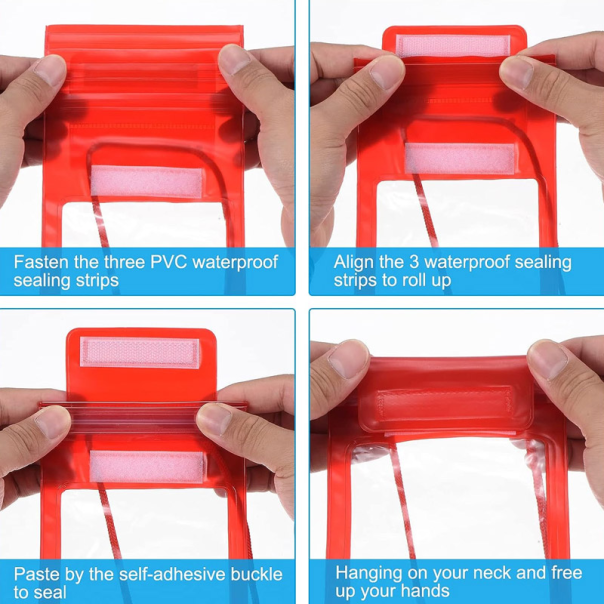 Fasten the three PVC waterproof sealing strips

Align the 3 waterproof sealing strips to roll up

Paste by the self-adhesive buckle to seal

Hanging on your neck and free up your hands