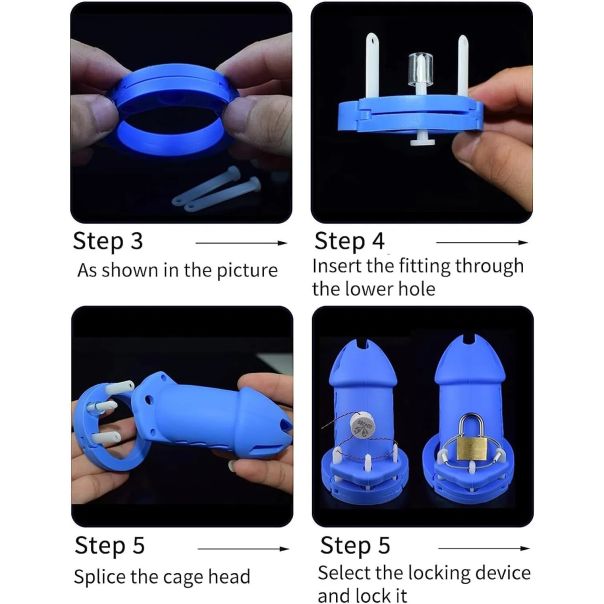 Step 3

As shown in the picture

Step 4

Insert the fitting through the lower hole

Step 5

Splice the cage head

Step 5

Select the locking device and lock it