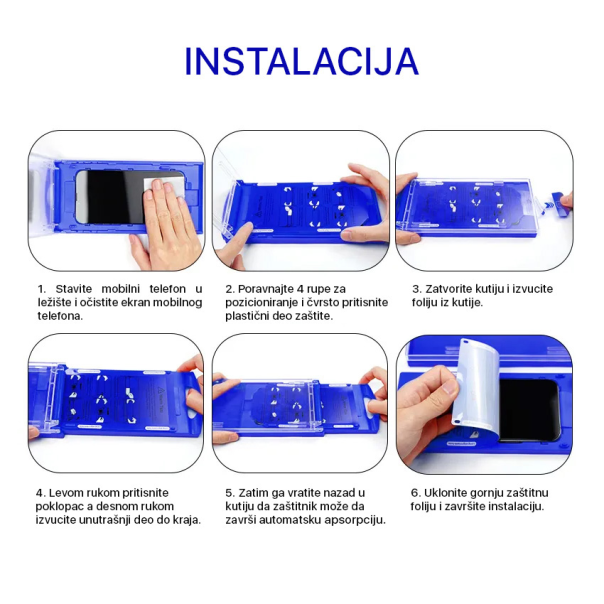 INSTALACIJA

1. Stavite mobilni telefon u ležište i očistite ekran mobilnog telefona.

2. Poravnajte 4 rupe za pozicioniranje i čvrsto pritisnite plastični deo zaštite.

3. Zatvorite kutiju i izvucite foliju iz kutije.

4. Levom rukom pritisnite poklopac a desnom rukom izvucite unutrašnji deo do kraja.

5. Zatim ga vratite nazad u kutiju da zaštitnik može da završi automatsku apsorpciju.

6. Uklonite gornju zaštitnu foliju i završite instalaciju.