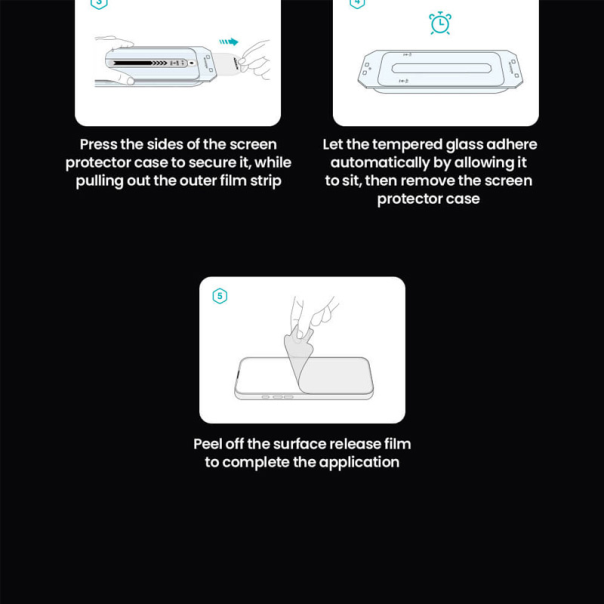 3

Press the sides of the screen protector case to secure it, while pulling out the outer film strip

4

Let the tempered glass adhere automatically by allowing it to sit, then remove the screen protector case

5

Peel off the surface release film to complete the application