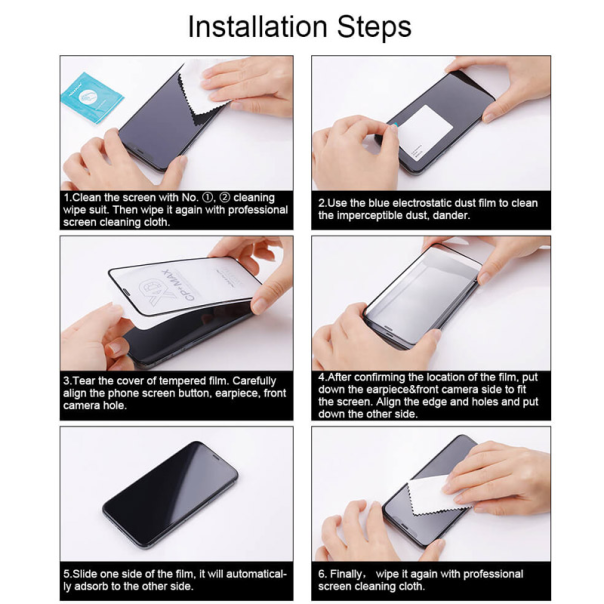 Installation Steps

1.Clean the screen with No. ①, ② cleaning wipe suit. Then wipe it again with professional screen cleaning cloth.

2.Use the blue electrostatic dust film to clean the imperceptible dust, dander.

CP-MAX

3.Tear the cover of tempered film. Carefully align the phone screen button, earpiece, front camera hole.

4.After confirming the location of the film, put down the earpiece&front camera side to fit the screen. Align the edge and holes and put down the other side.

5.Slide one side of the film, it will automatically adsorb to the other side.

6. Finally， wipe it again with professional screen cleaning cloth.