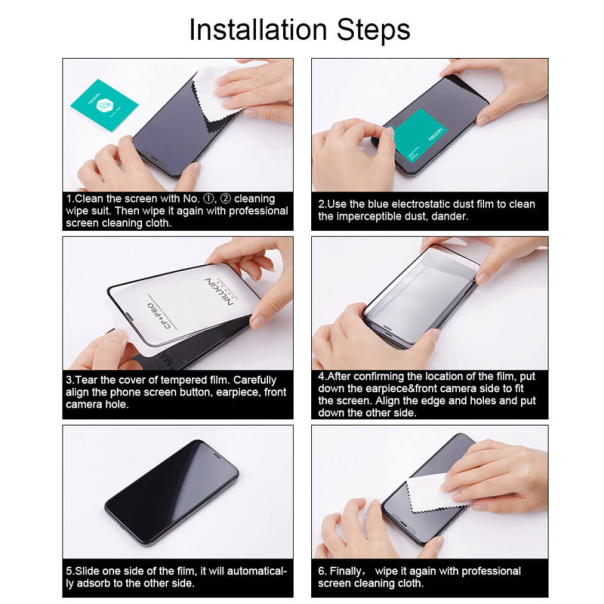 Installation Steps

NILLKIN

1.Clean the screen with No. ①, ② cleaning wipe suit. Then wipe it again with professional screen cleaning cloth.

NILLKIN

2.Use the blue electrostatic dust film to clean the imperceptible dust, dander.

NILLKIN
CP+PRO

3.Tear the cover of tempered film. Carefully align the phone screen button, earpiece, front camera hole.

4.After confirming the location of the film, put down the earpiece&front camera side to fit the screen. Align the edge and holes and put down the other side.

5.Slide one side of the film, it will automatically adsorb to the other side.

6. Finally， wipe it again with professional screen cleaning cloth.