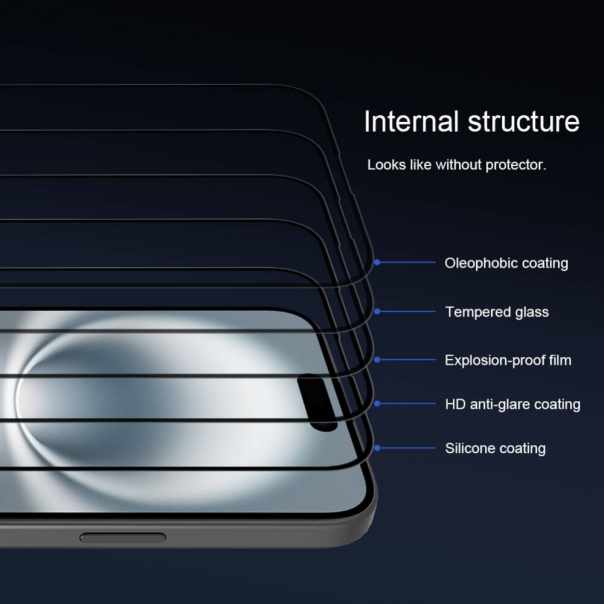 Internal structure

Looks like without protector.

Oleophobic coating

Tempered glass

Explosion-proof film

HD anti-glare coating

Silicone coating