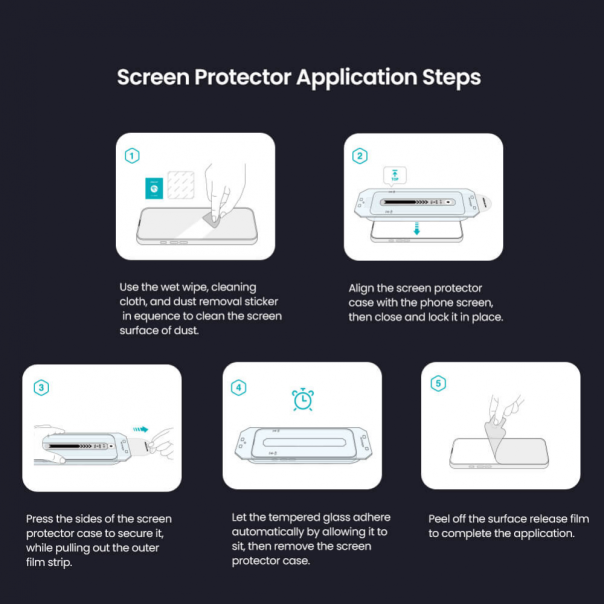 Screen Protector Application Steps

1

Use the wet wipe, cleaning cloth, and dust removal sticker in equence to clean the screen surface of dust.

2

TOP

Align the screen protector case with the phone screen, then close and lock it in place.

3

Press the sides of the screen protector case to secure it, while pulling out the outer film strip.

4

Let the tempered glass adhere automatically by allowing it to sit, then remove the screen protector case.

5

Peel off the surface release film to complete the application.