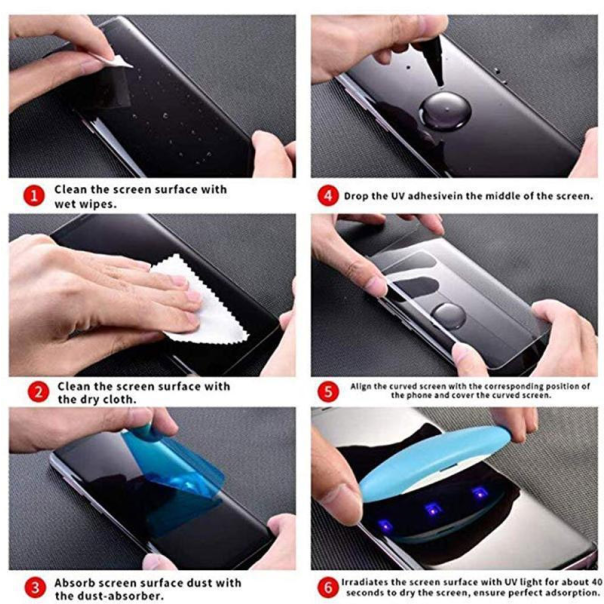 1 Clean the screen surface with wet wipes.

2 Clean the screen surface with the dry cloth.

3 Absorb screen surface dust with the dust-absorber.

4 Drop the UV adhesivein the middle of the screen.

5 Align the curved screen with the corresponding position of the phone and cover the curved screen.

6 Irradiates the screen surface with UV light for about 40 seconds to dry the screen, ensure perfect adsorption.